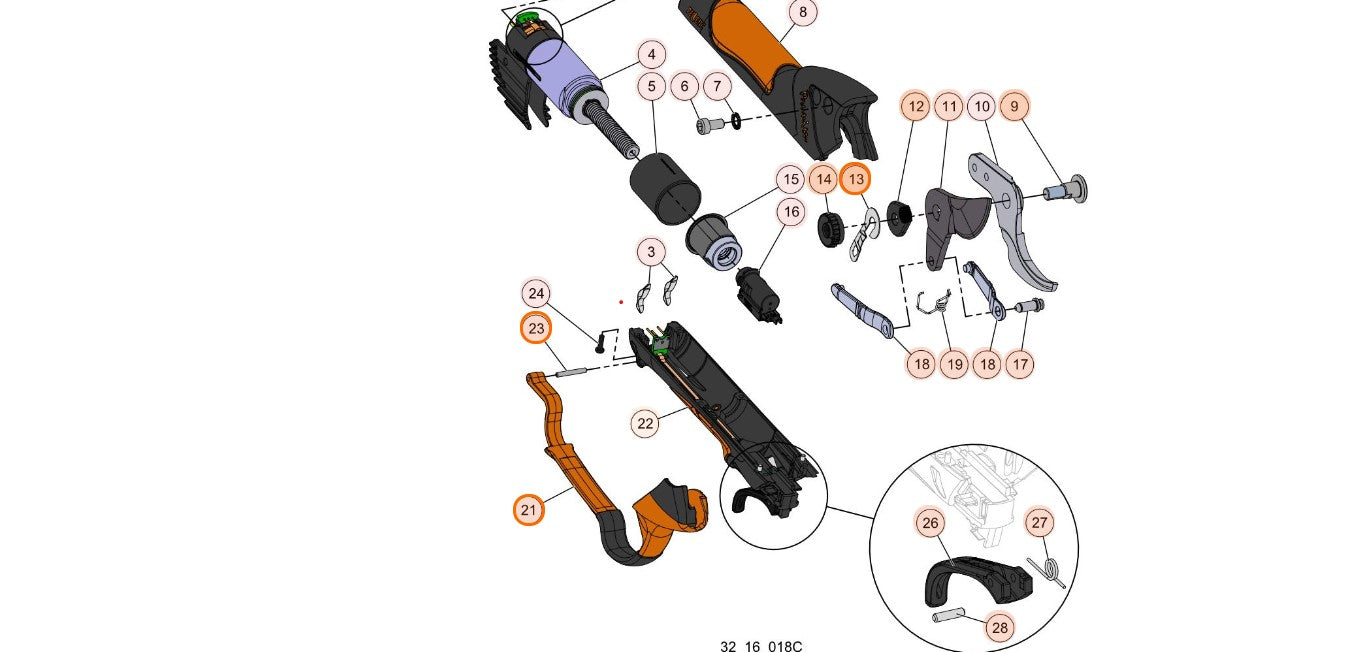 8
4
5
6
7
12
11
10
9
15
14
13
16
3
24
23
18
19
18
17
22
21
26
27
28
32 16 018C