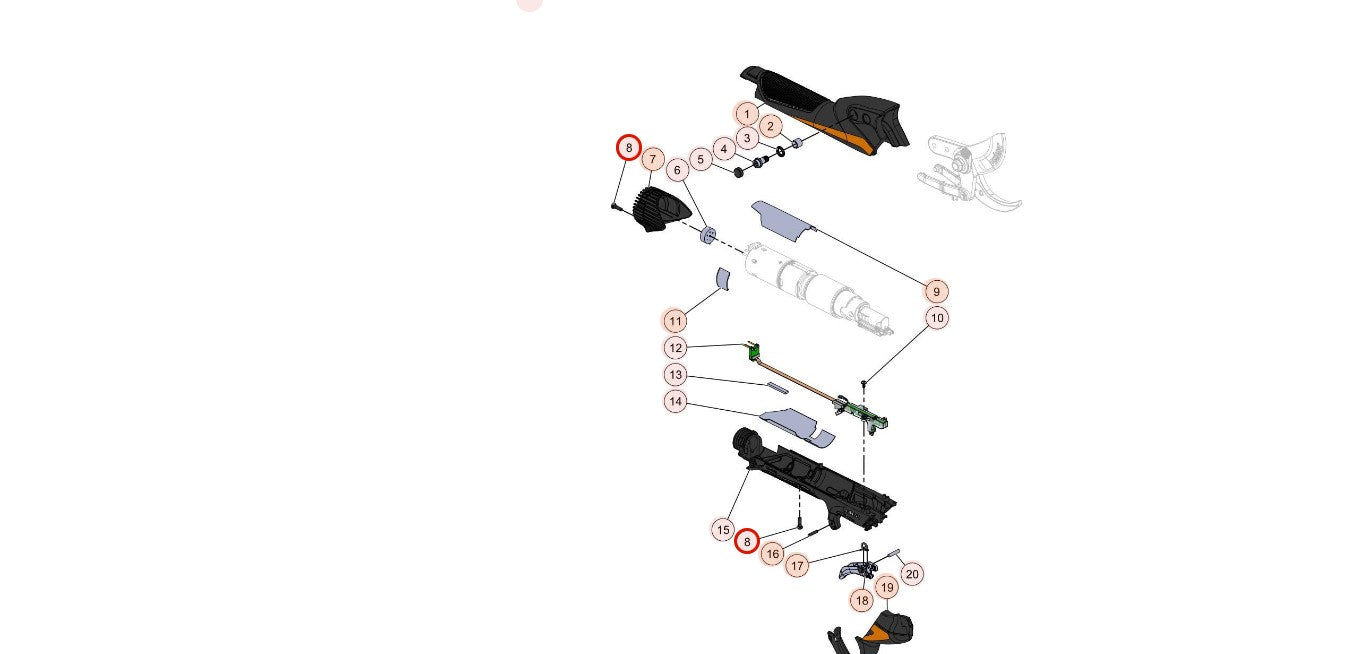 1
2
3
4
5
8
7
6
9
10
11
12
13
14
15
8
16
17
20
18
19