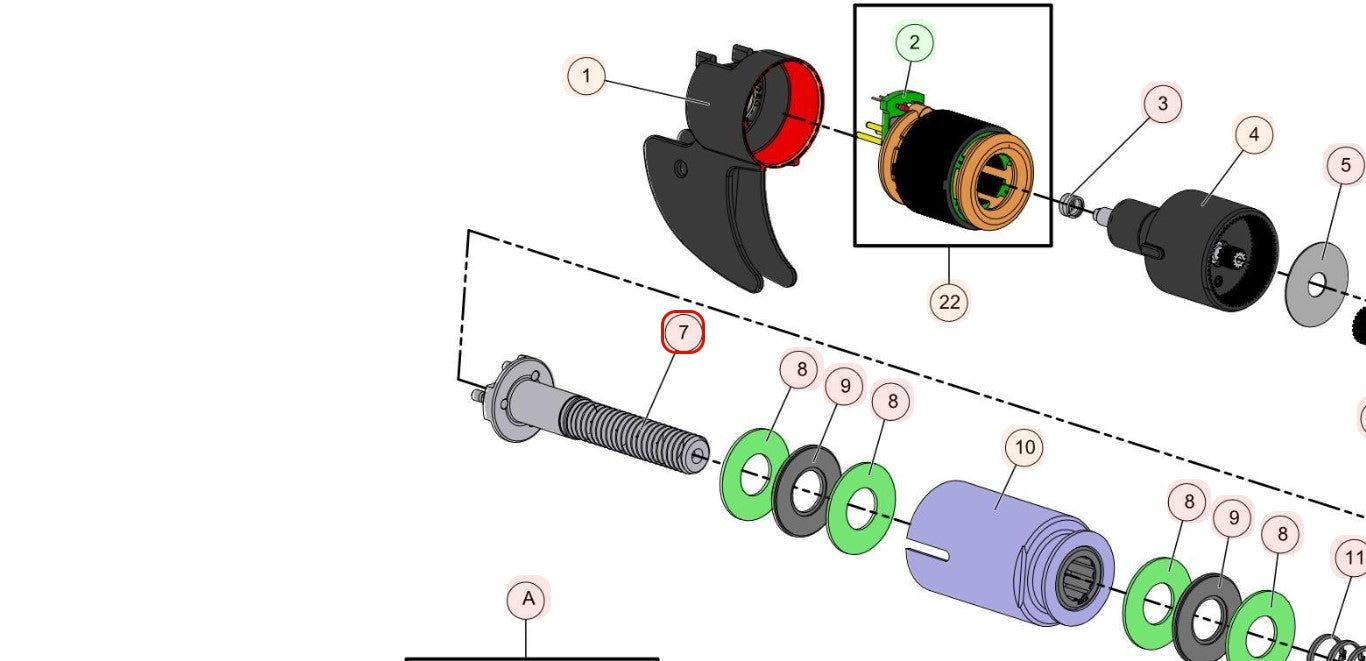 1
2
3
4
5
22
7
8
9
8
10
8
9
8
11
A