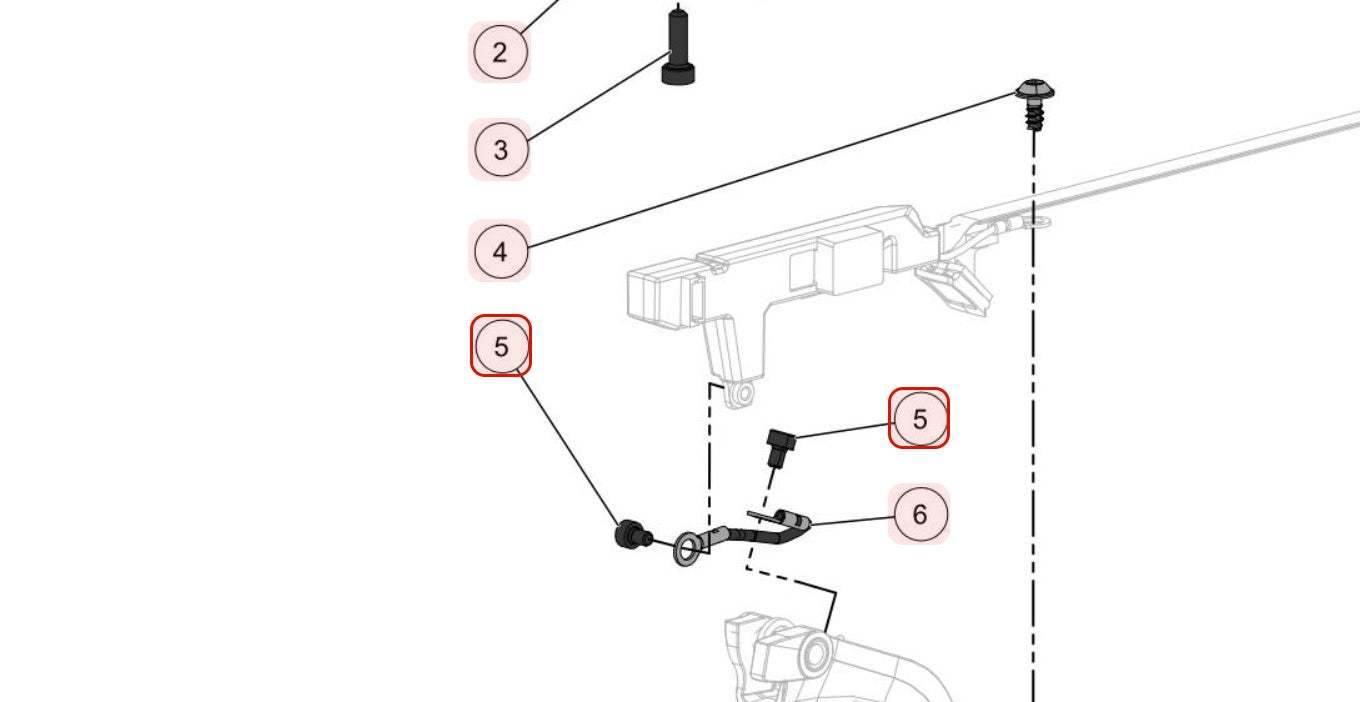 2
3
4
5
5
6