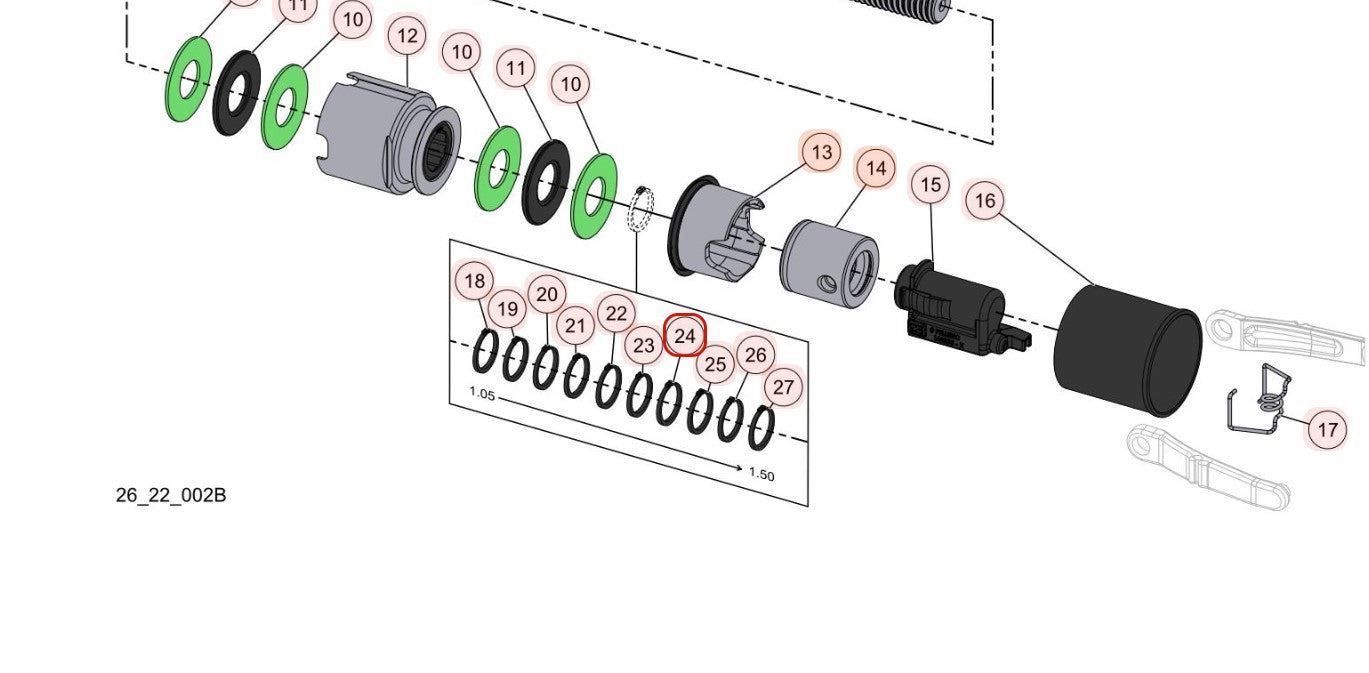 11
10
12
10
11
10
13
14
15
16
18
19
20
21
22
23
24
25
26
27
1.05
1.50
17
26_22_002B