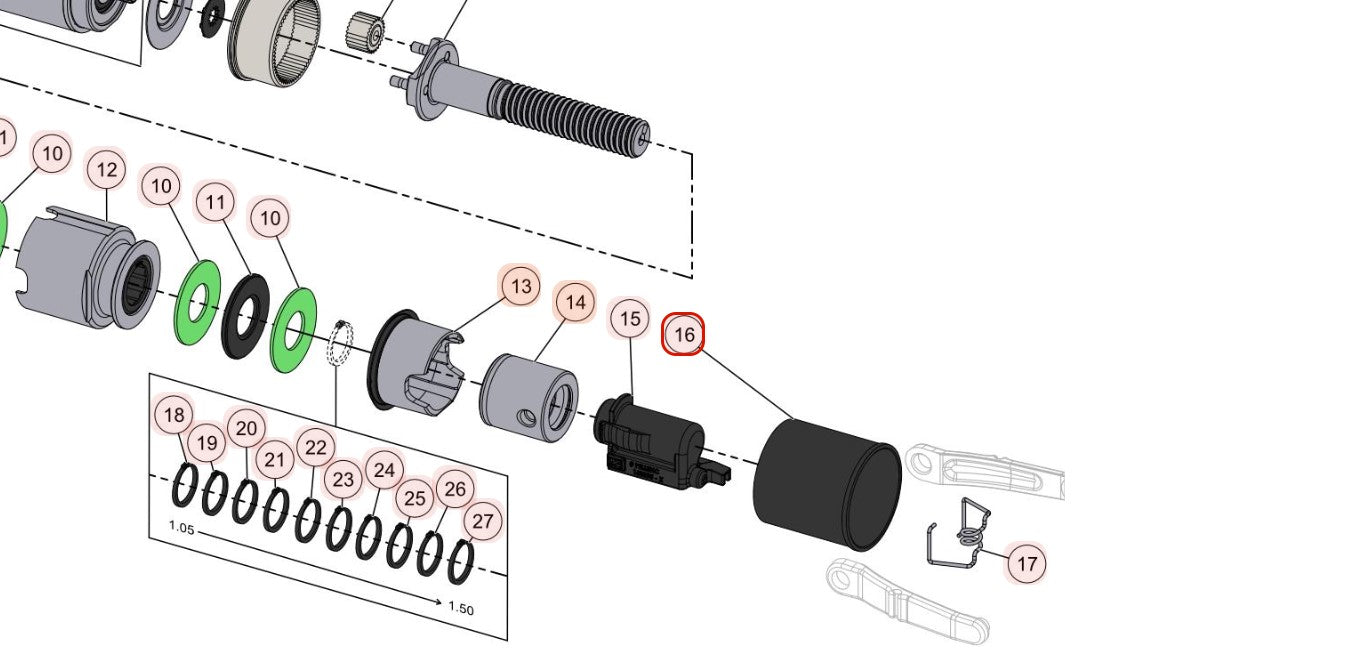 1
10
12
10
11
10
13
14
15
16
18
19
20
21
22
23
24
25
26
27
1.05
1.50
17